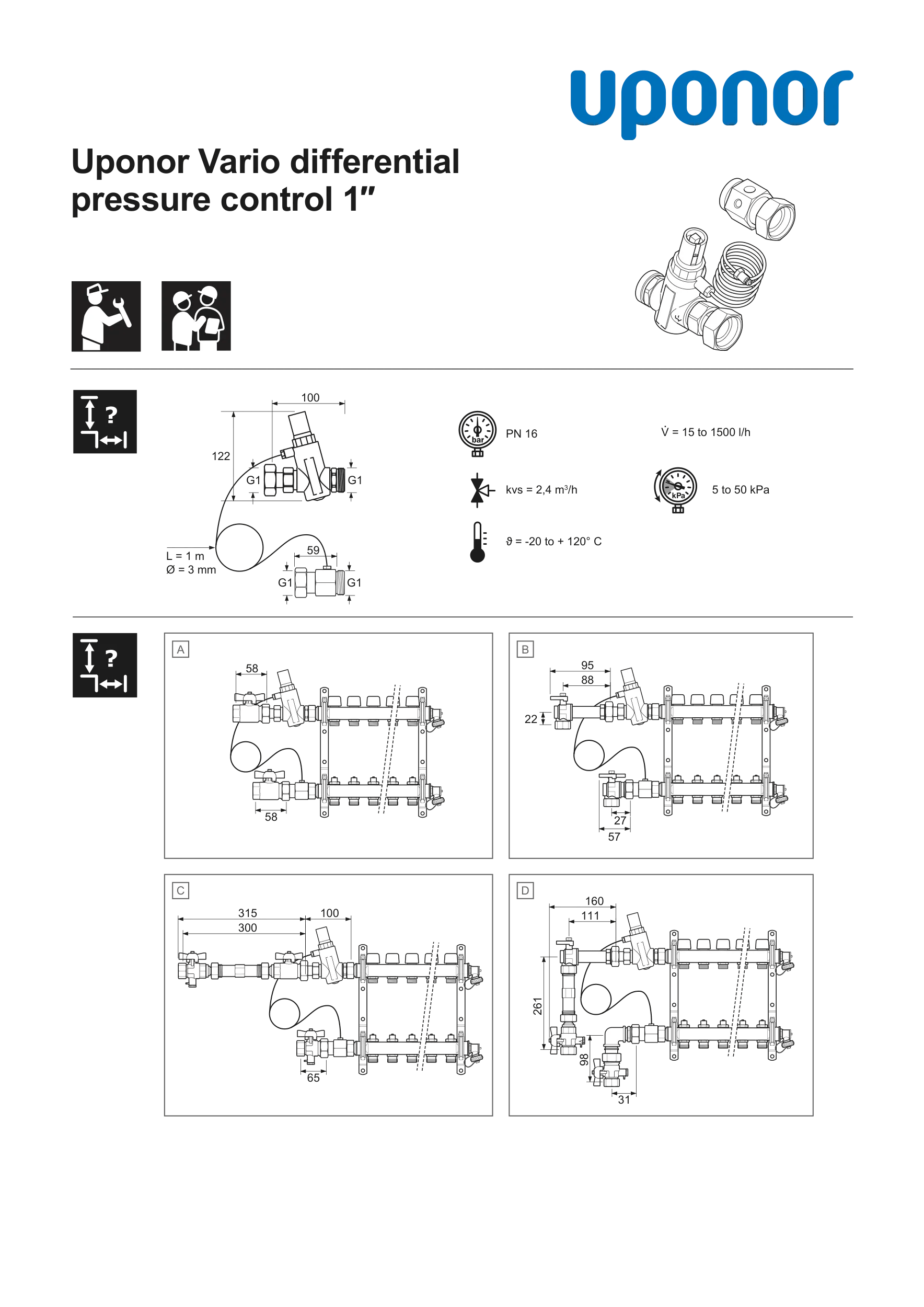 uponor

Uponor Vario differential pressure control 1″

?

100

122

G1

G1

L = 1 m
Ø = 3 mm

59

G1

G1

bar

PN 16

$\dot{V}$ = 15 to 1500 l/h

kvs = 2,4 m³/h

kPa

5 to 50 kPa

ϑ = -20 to + 120° C

?

A

58

58

B

95

88

22

27

57

C

315

300

100

65

D

160

111

261

98

31