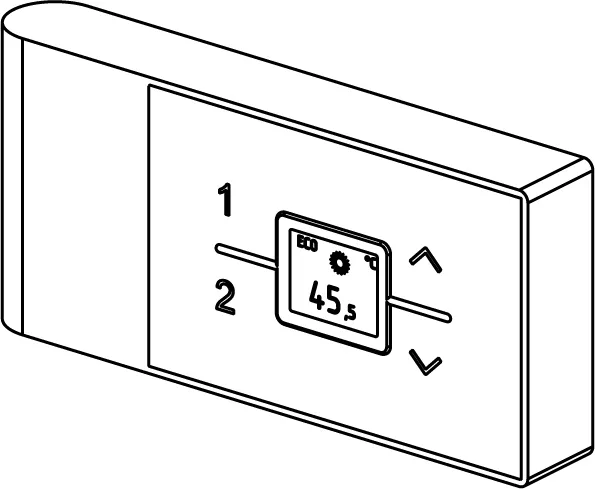 1
2
ECO
°C
45,5